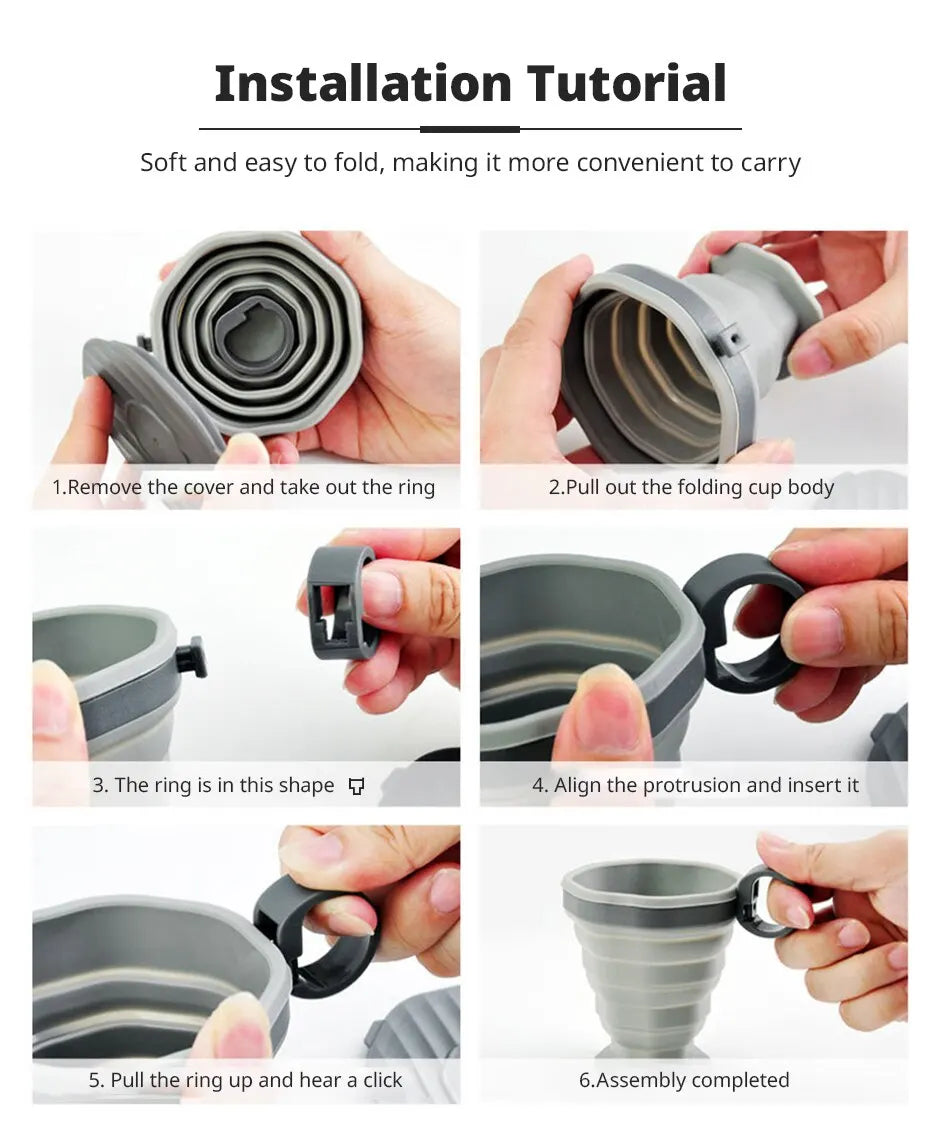 Installation Tutorial

Soft and easy to fold, making it more convenient to carry

1.Remove the cover and take out the ring

2.Pull out the folding cup body

3. The ring is in this shape

4. Align the protrusion and insert it

5. Pull the ring up and hear a click

6.Assembly completed